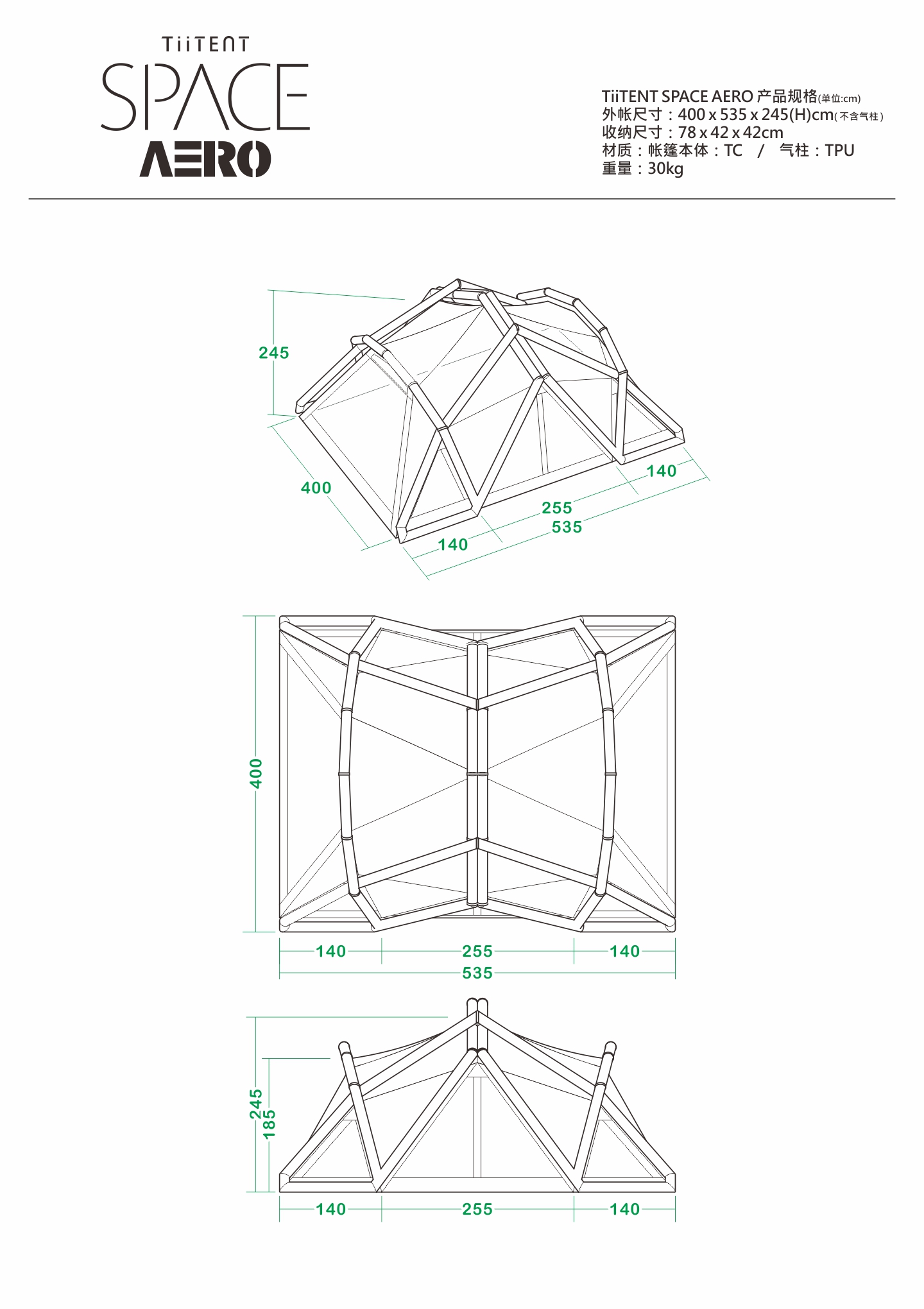 TiiTENT
SPACE
AERO

TiiTENT SPACE AERO 产品规格(单位:cm)
外帐尺寸：400 x 535 x 245(H)cm(不含气柱)
收纳尺寸：78 x 42 x 42cm
材质：帐篷本体：TC / 气柱：TPU
重量：30kg

245
400
140
255
535
140

400
140
255
140
535

245
185
140
255
140