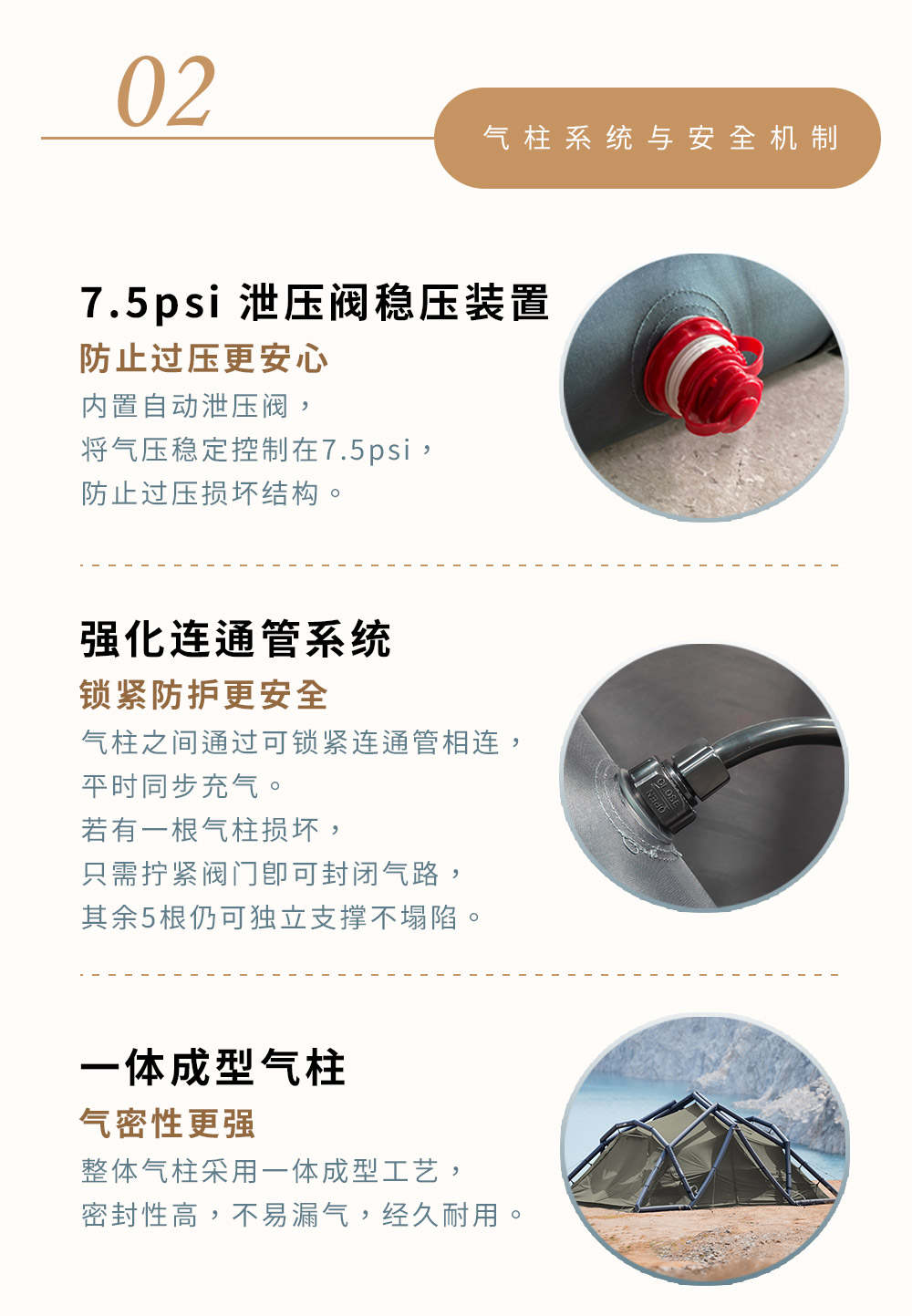 02

气柱系统与安全机制

7.5psi 泄压阀稳压装置

防止过压更安心

内置自动泄压阀，
将气压稳定控制在7.5psi，
防止过压损坏结构。

强化连通管系统

锁紧防护更安全

气柱之间通过可锁紧连通管相连，
平时同步充气。
若有一根气柱损坏，
只需拧紧阀门即可封闭气路，
其余5根仍可独立支撑不塌陷。

一体成型气柱

气密性更强

整体气柱采用一体成型工艺，
密封性高，不易漏气，经久耐用。