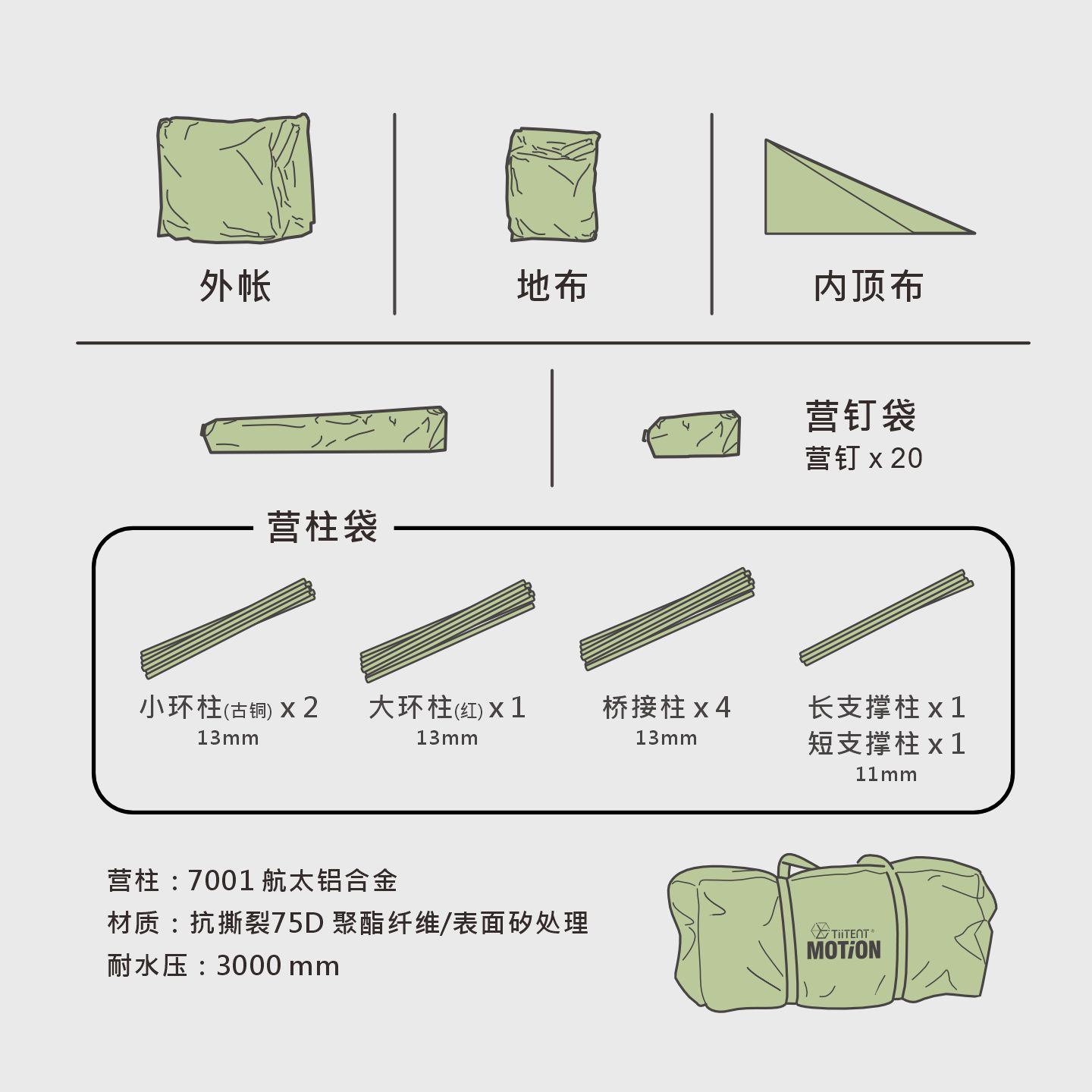 外帐

地布

内顶布

营钉袋
营钉 x 20

营柱袋

小环柱(古铜) x 2
13mm

大环柱(红) x 1
13mm

桥接柱 x 4
13mm

长支撑柱 x 1
短支撑柱 x 1
11mm

营柱：7001 航太铝合金
材质：抗撕裂75D 聚酯纤维/表面矽处理
耐水压：3000 mm

TiiTENT®
MOTiON