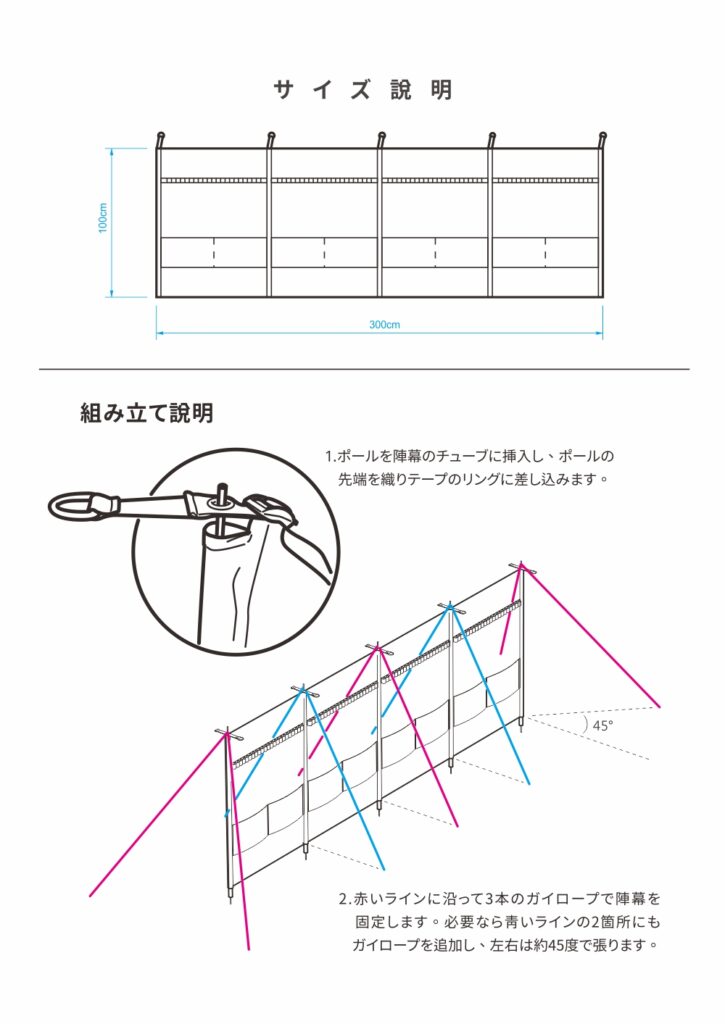 サイズ説明

100cm

300cm

組み立て説明

1.ポールを陣幕のチューブに挿入し、ポールの先端を織りテープのリングに差し込みます。

45°

2.赤いラインに沿って3本のガイロープで陣幕を固定します。必要なら青いラインの2箇所にもガイロープを追加し、左右は約45度で張ります。