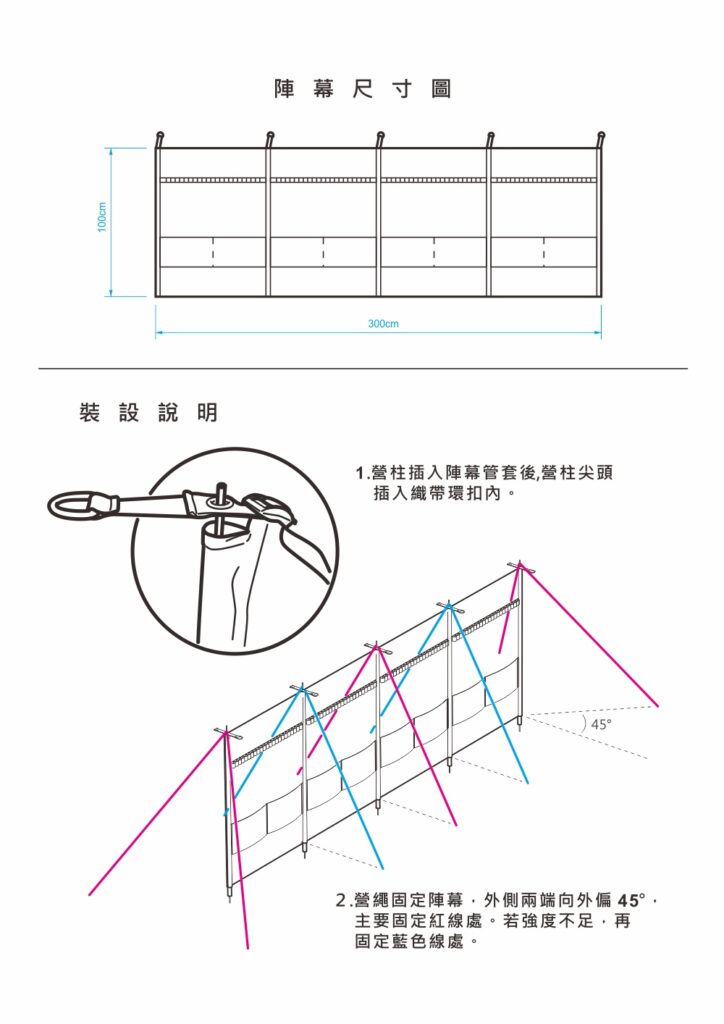 陣幕尺寸圖

100cm

300cm

裝設說明

1.營柱插入陣幕管套後,營柱尖頭插入織帶環扣內。

45°

2.營繩固定陣幕，外側兩端向外偏 45°，主要固定紅線處。若強度不足，再固定藍色線處。